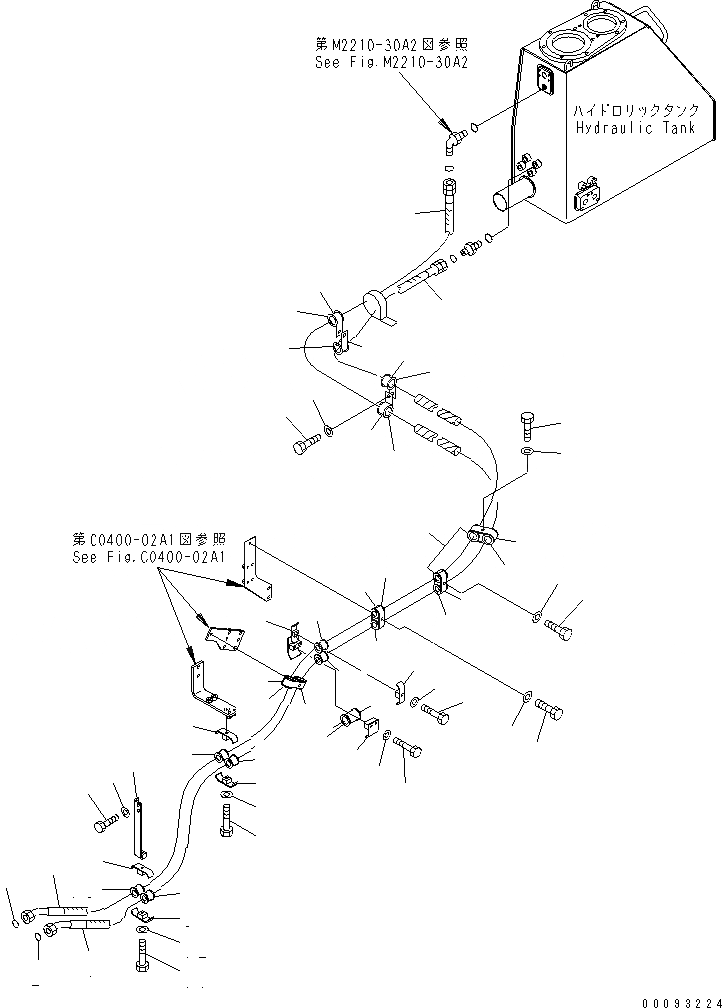 第M2210-30A2図参照
See Fig.M2210-30A2

ハイドロリックタンク
Hydraulic Tank

第C0400-02A1図参照
See Fig.C0400-02A1

00093224