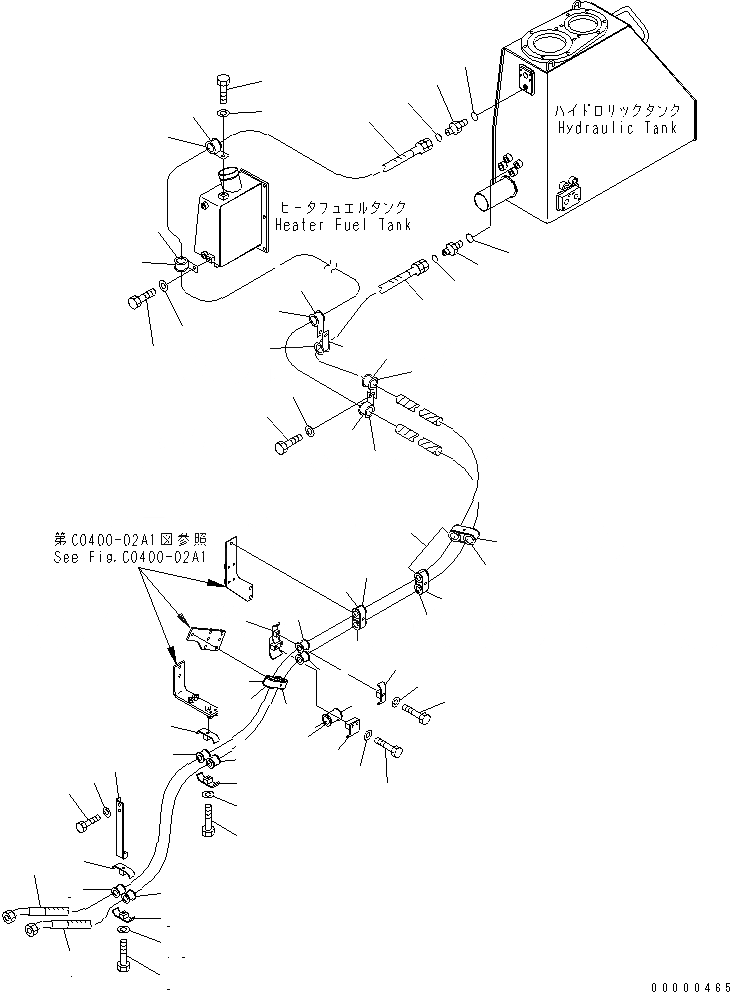 ハイドロリックタンク
Hydraulic Tank

ヒータフュエルタンク
Heater Fuel Tank

第C0400-02A1図参照
See Fig.C0400-02A1

00000465