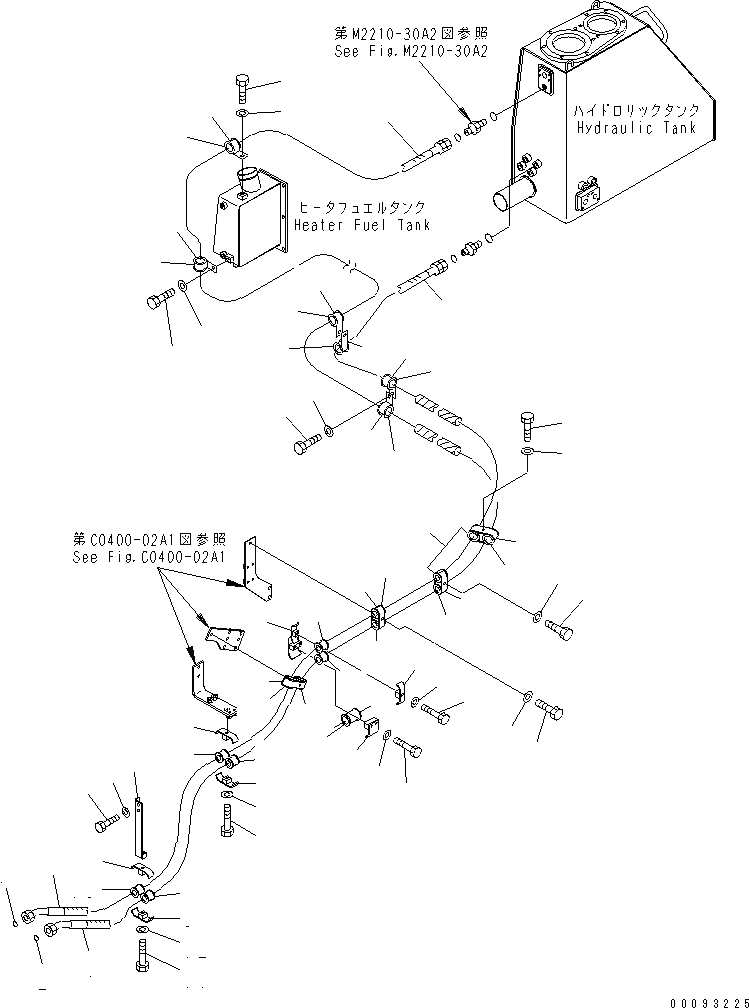 第M2210-30A2図参照
See Fig.M2210-30A2

ハイドロリックタンク
Hydraulic Tank

ヒータフュエルタンク
Heater Fuel Tank

第C0400-02A1図参照
See Fig.C0400-02A1

00093225