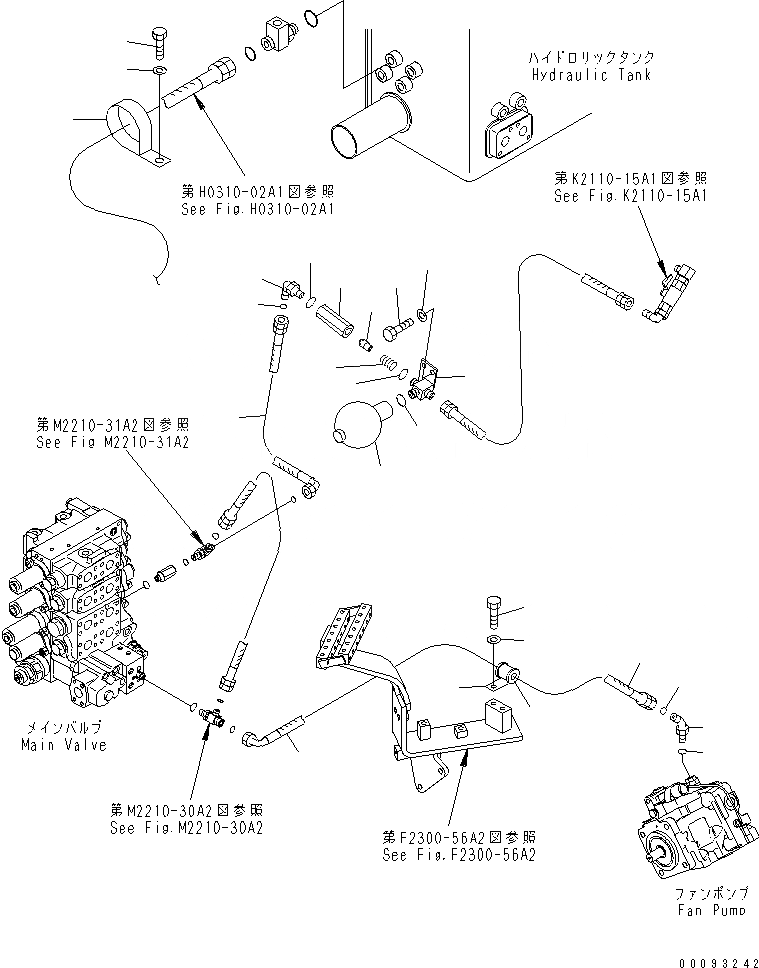 ハイドロリックタンク
Hydraulic Tank

第H0310-02A1図参照
See Fig.H0310-02A1

第K2110-15A1図参照
See Fig.K2110-15A1

第M2210-31A2図参照
See Fig M2210-31A2

メインバルブ
Main Valve

第M2210-30A2図参照
See Fig.M2210-30A2

第F2300-56A2図参照
See Fig.F2300-56A2

ファンポンプ
Fan Pump

00093242