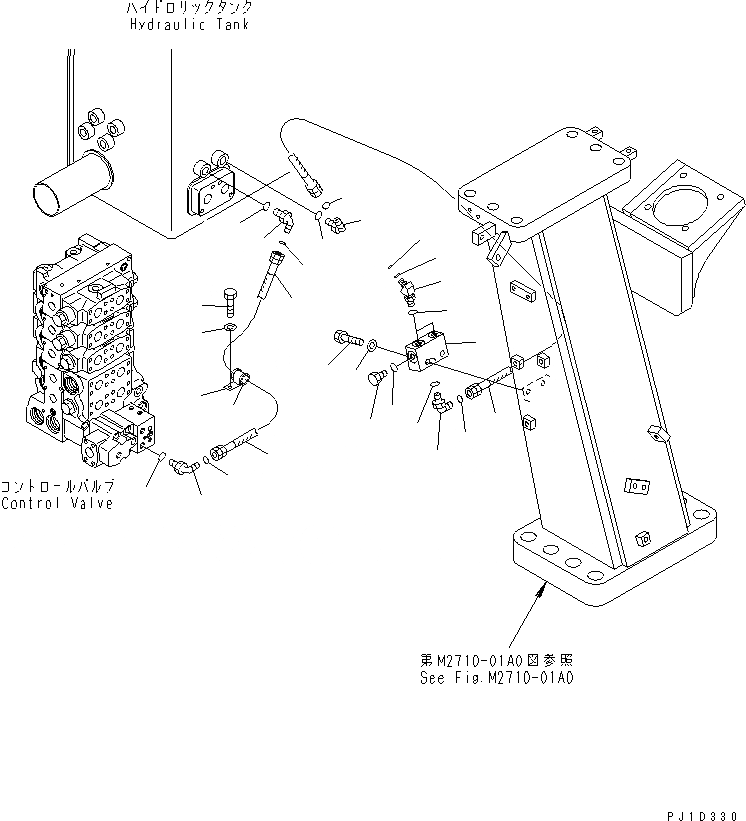 ハイドロリックタンク
Hydraulic Tank

コントロールバルブ
Control Valve

第M2710-01A0図参照
See Fig.M2710-01A0

PJ1D330