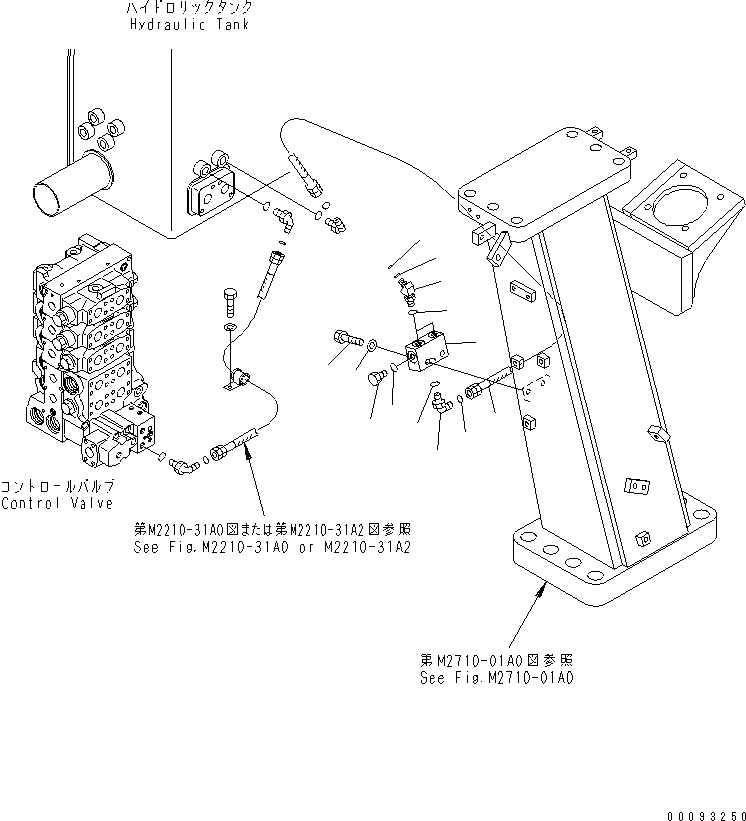 ハイドロリックタンク
Hydraulic Tank

コントロールバルブ
Control Valve

第M2210-31A0図または第M2210-31A2図参照
See Fig.M2210-31A0 or M2210-31A2

第M2710-01A0図参照
See Fig.M2710-01A0

00093250