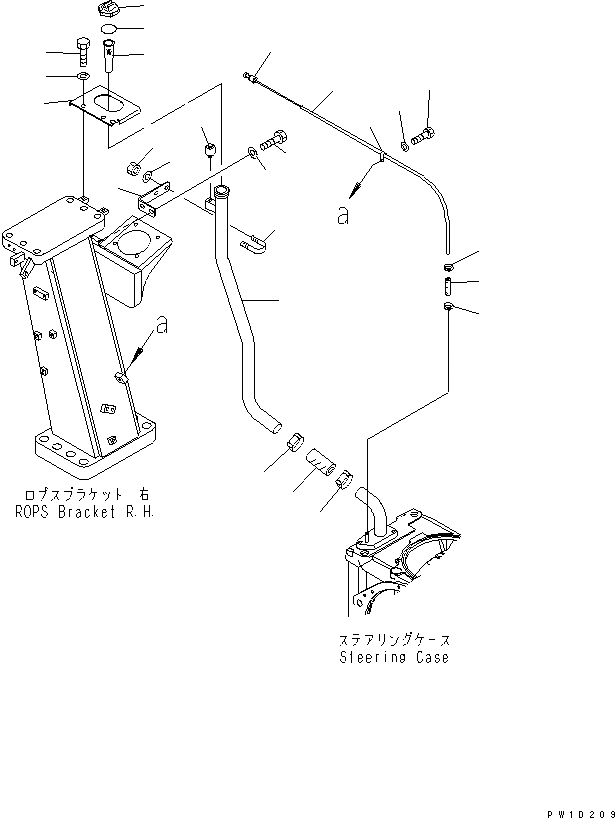 a

a

ロプスブラケット 右
ROPS Bracket R.H.

ステアリングケース
Steering Case

PW1D209