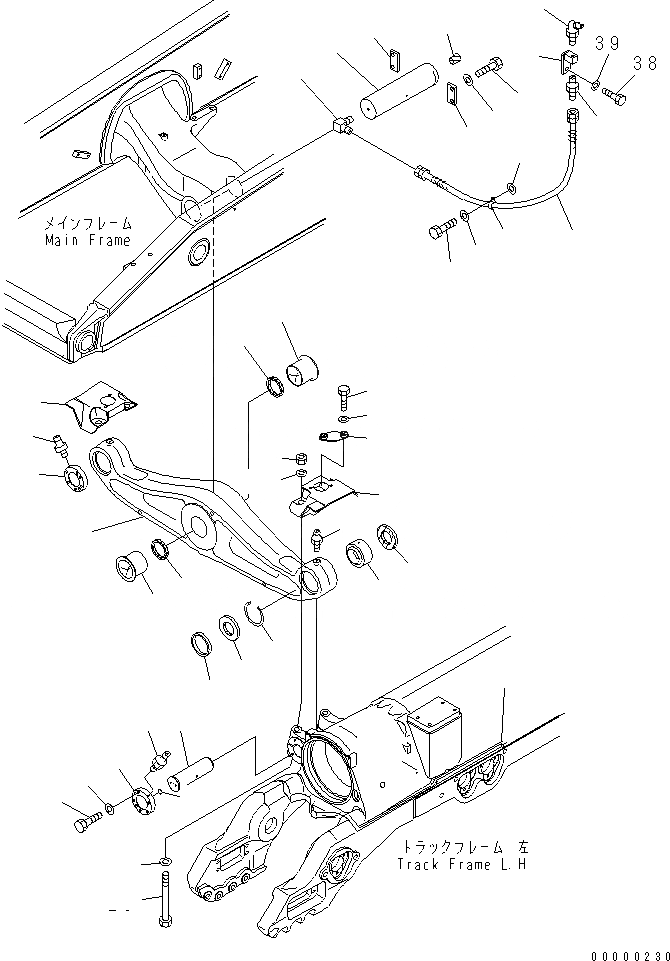 39
38
メインフレーム
Main Frame
トラックフレーム 左
Track Frame L.H
00000230