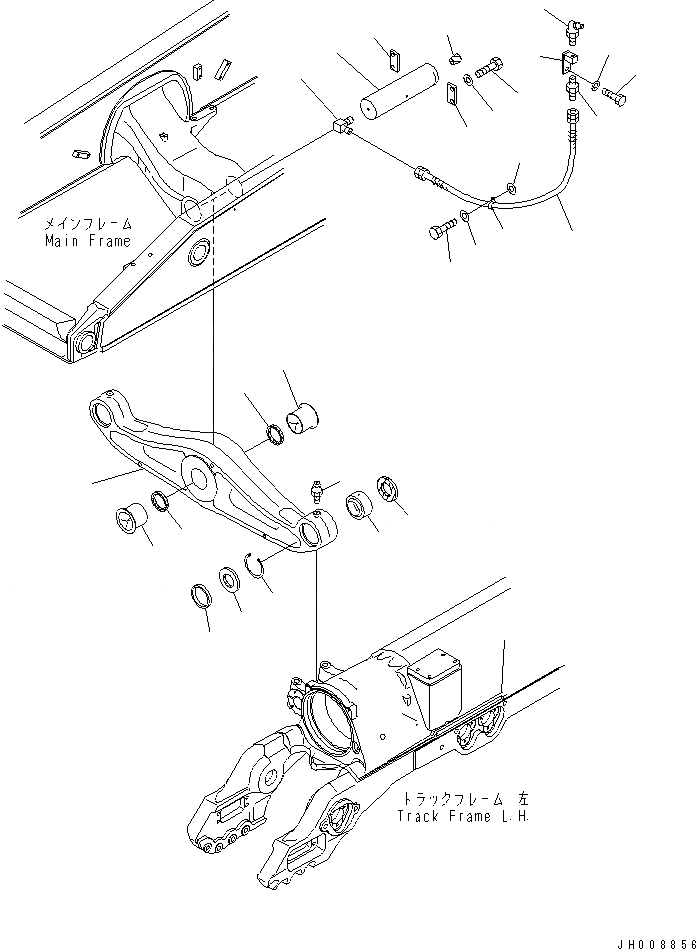 メインフレーム
Main Frame

トラックフレーム 左
Track Frame L.H.

JH008856