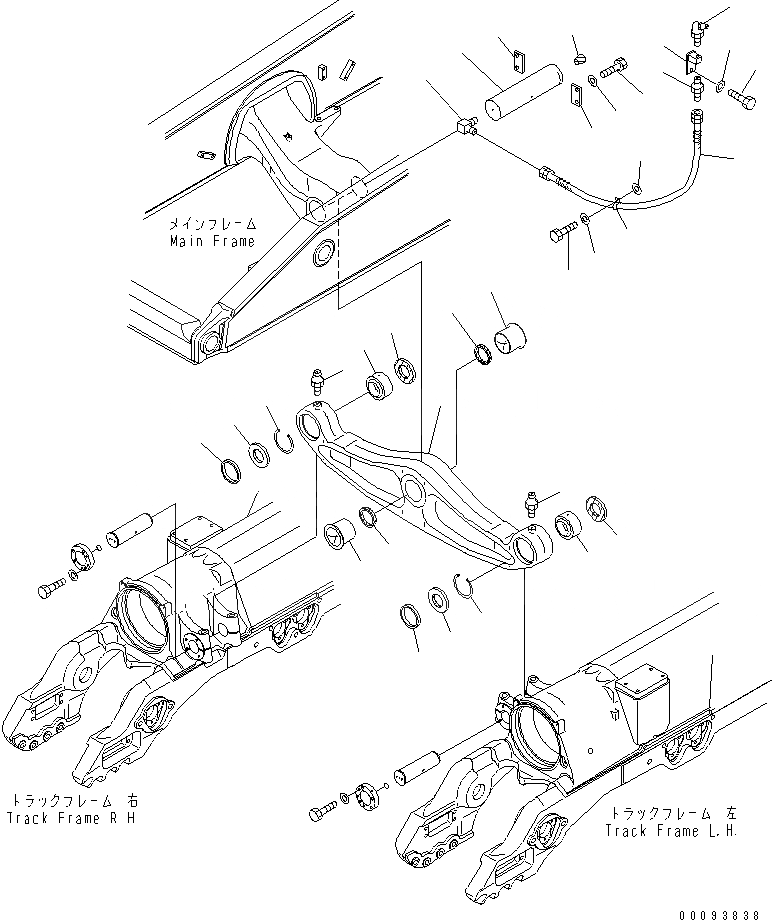 メインフレーム
Main Frame

トラックフレーム 右
Track Frame R H

トラックフレーム 左
Track Frame L.H.

00093838