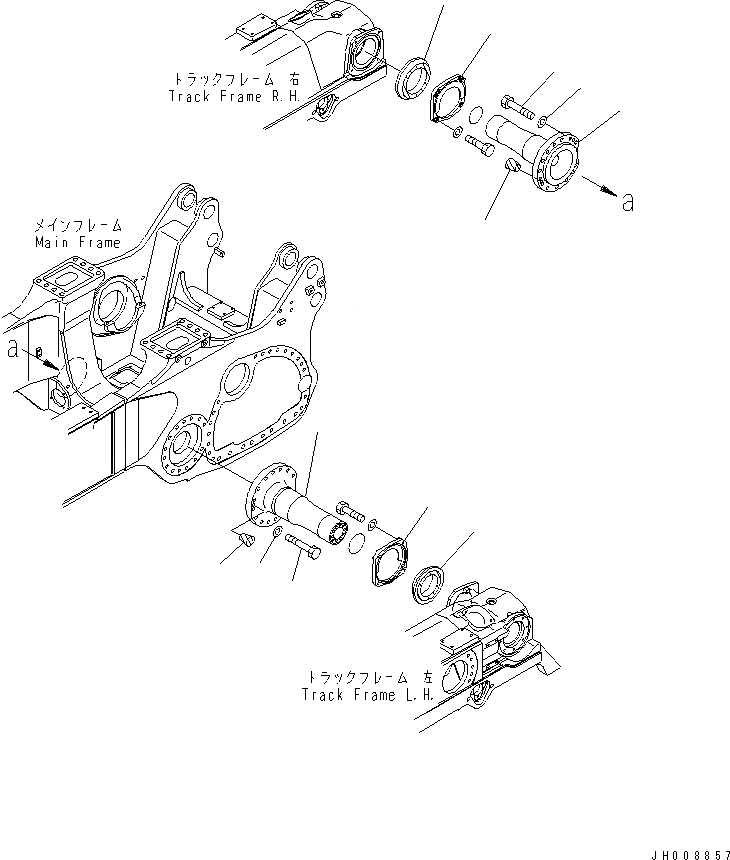 トラックフレーム 右
Track Frame R.H.

a

メインフレーム
Main Frame

a

トラックフレーム 左
Track Frame L.H.

JH008857