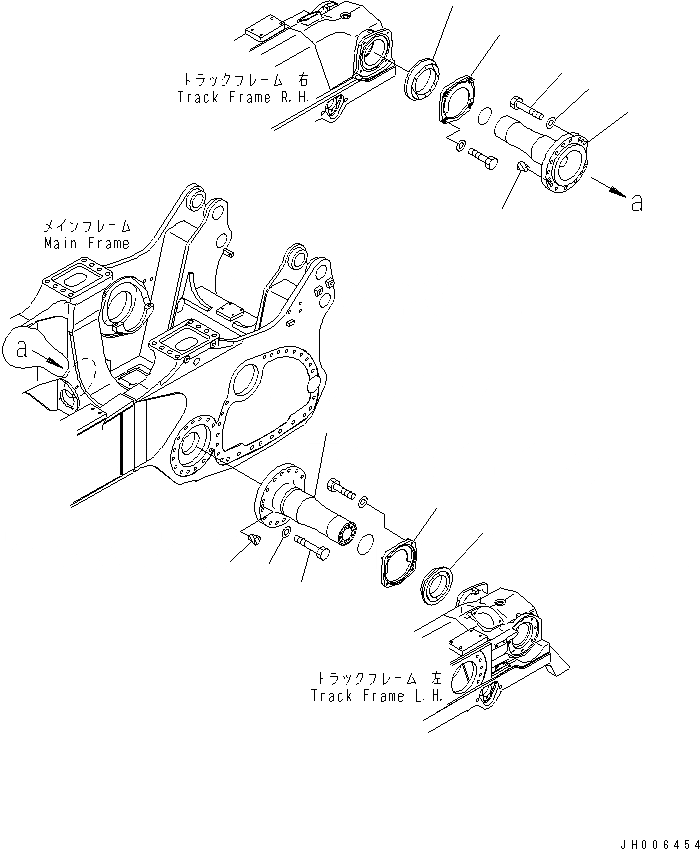 トラックフレーム 右
Track Frame R.H.

a

メインフレーム
Main Frame

a

トラックフレーム 左
Track Frame L.H.

JH006454