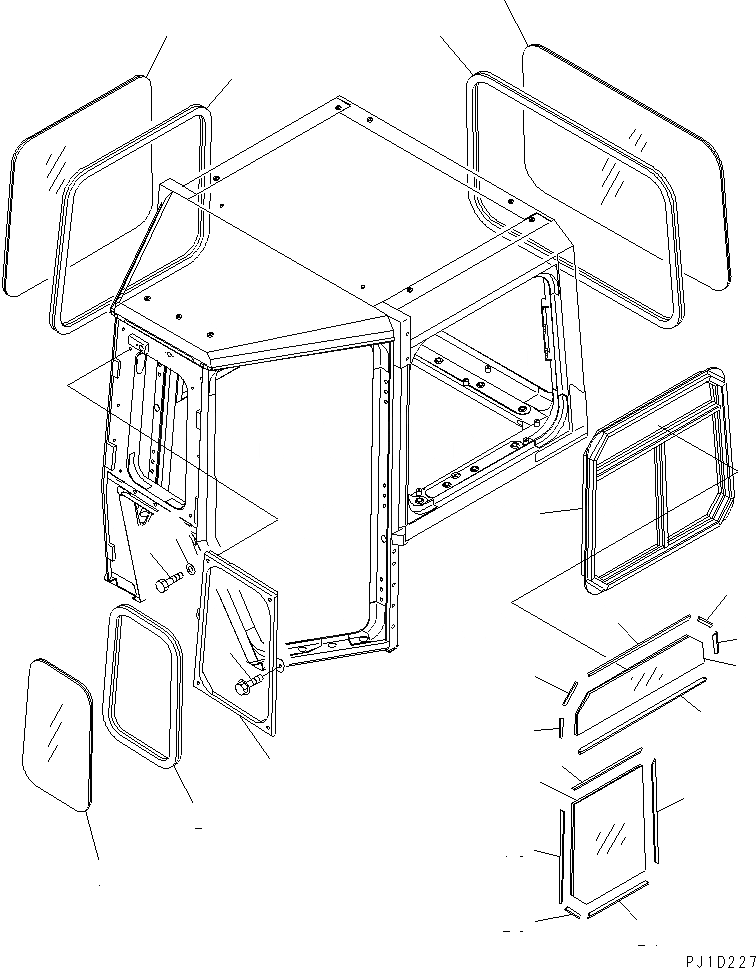 PJ1D227