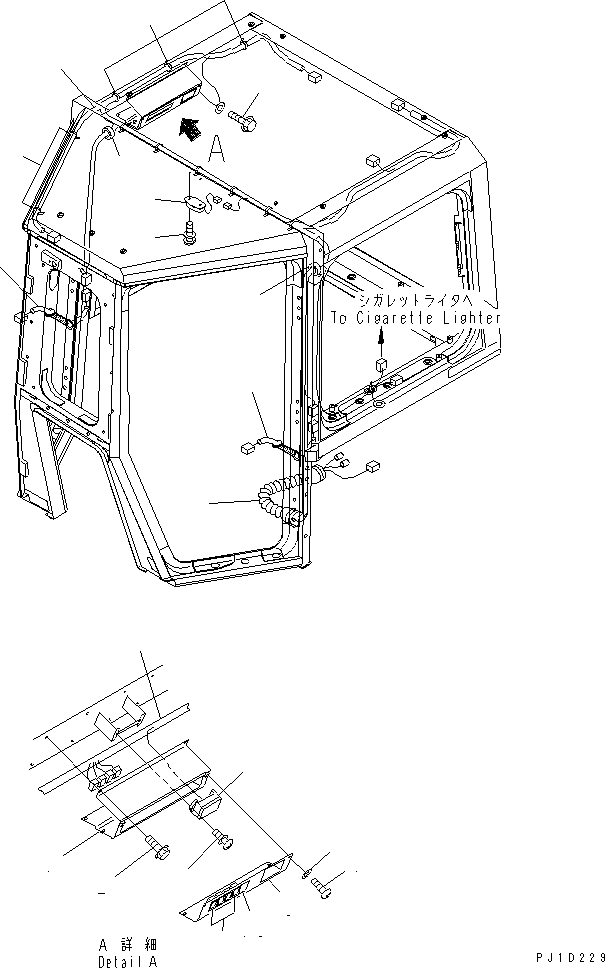 A

シガレットライタへ
To Cigarette Lighter

A 詳細
Detail A

PJ1D229