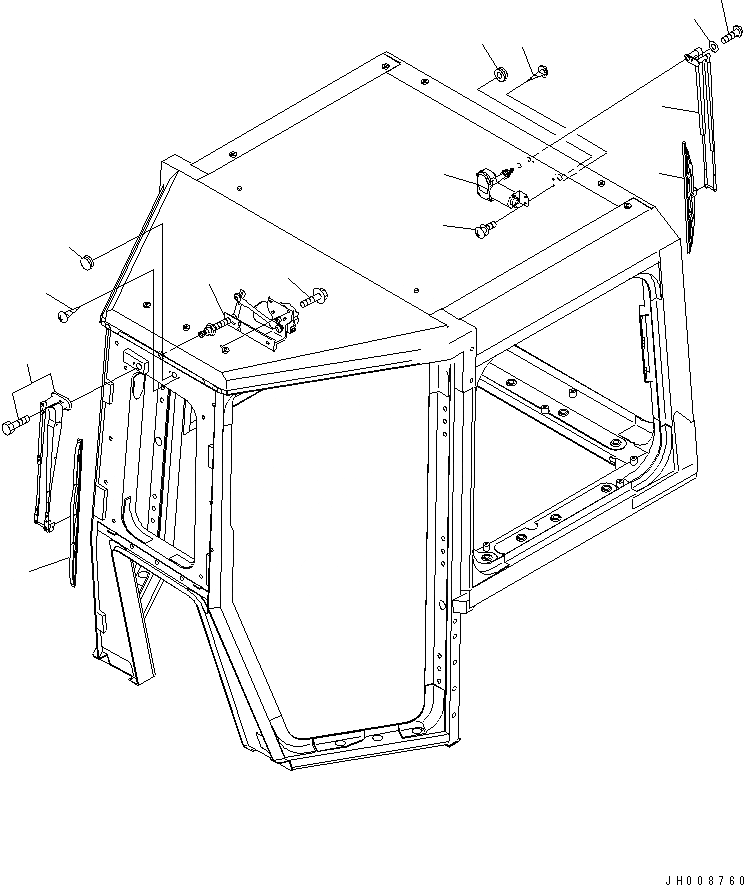 JH008760