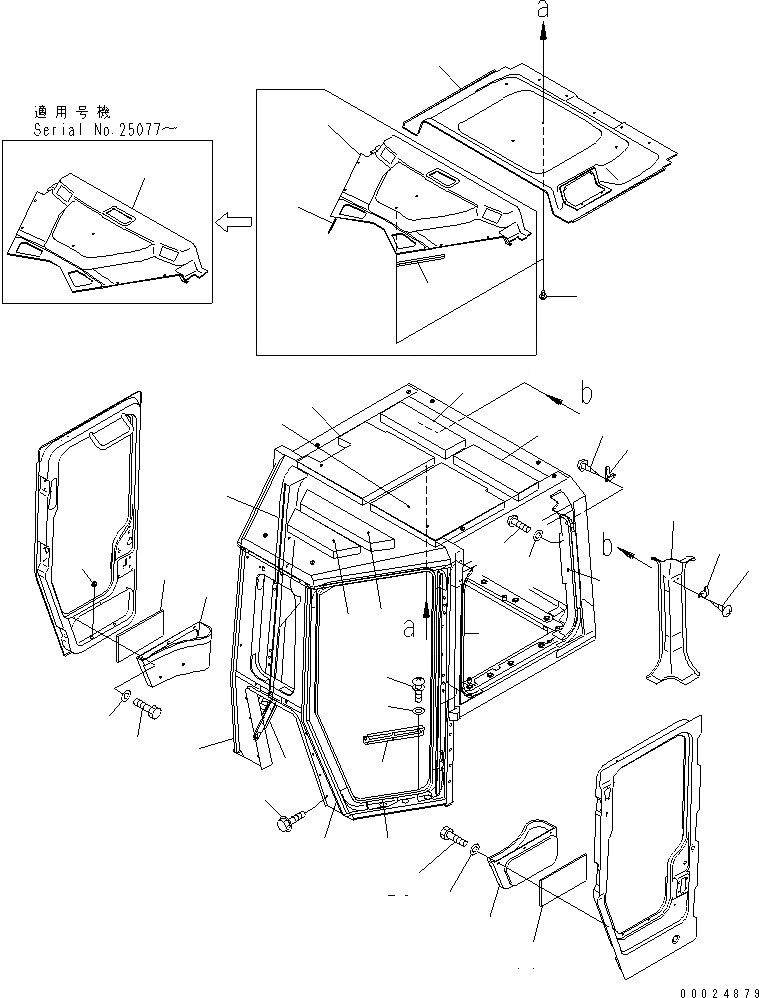 適用号機
Serial No.25077~

a

b

b

a

00024879