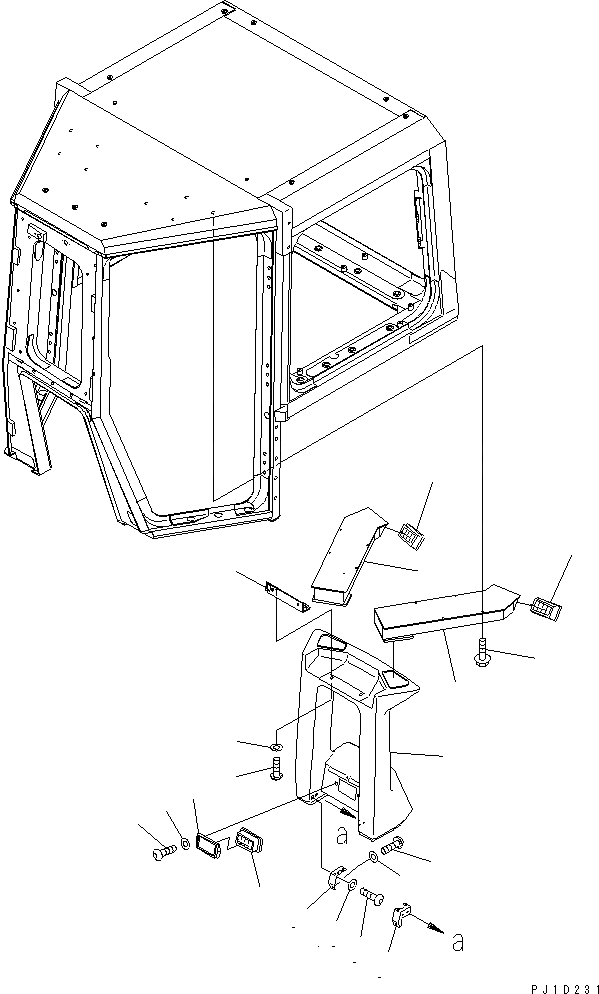 a

a

PJ1D231