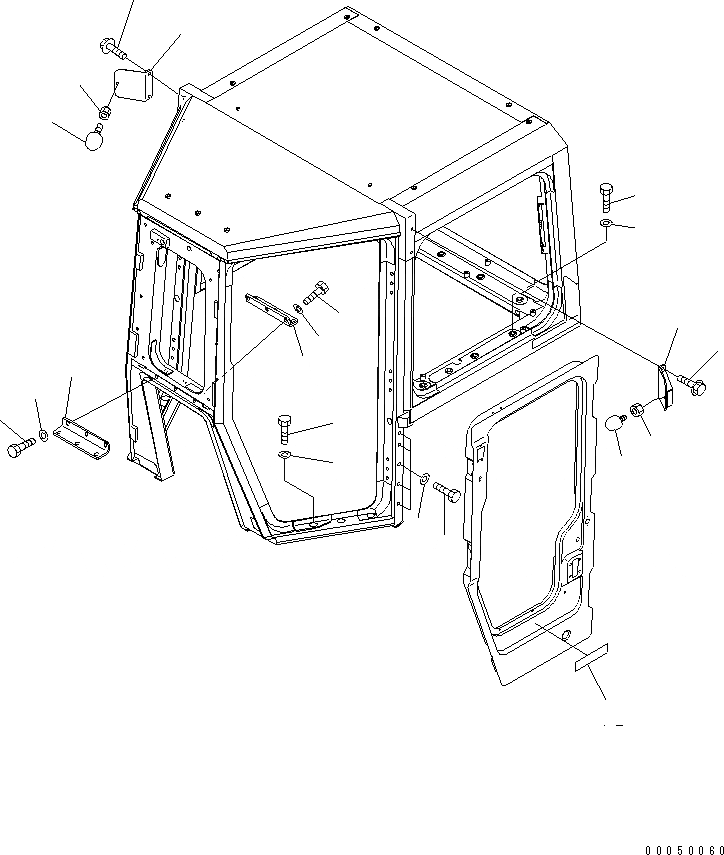 00050060