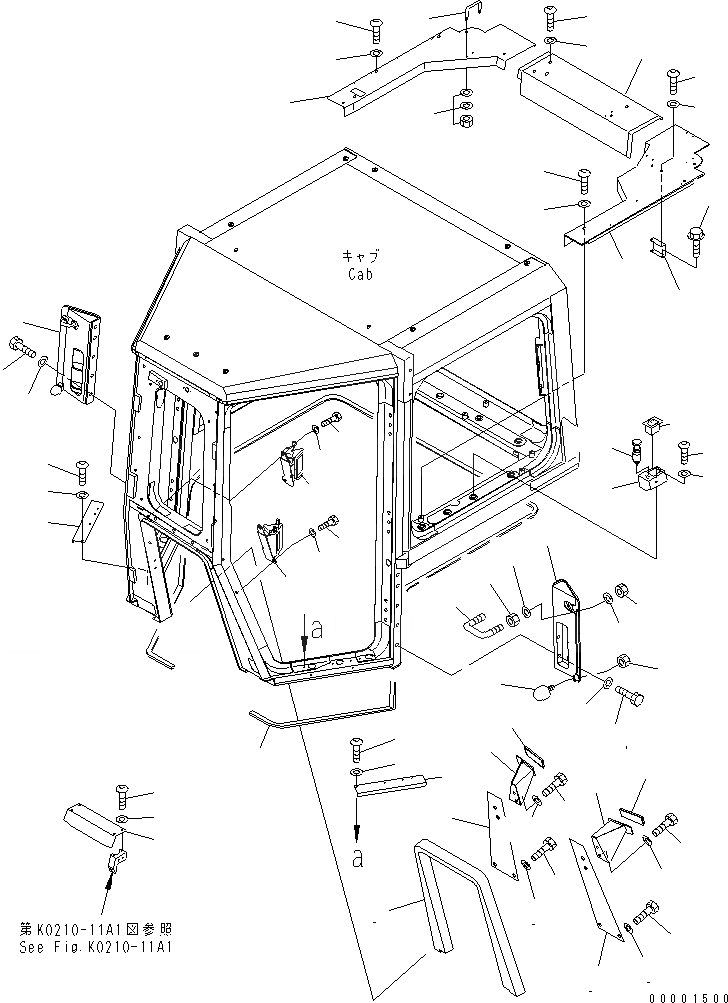 キャブ
Cab

a

a

第K0210-11A1図参照
See Fig.K0210-11A1

00001500