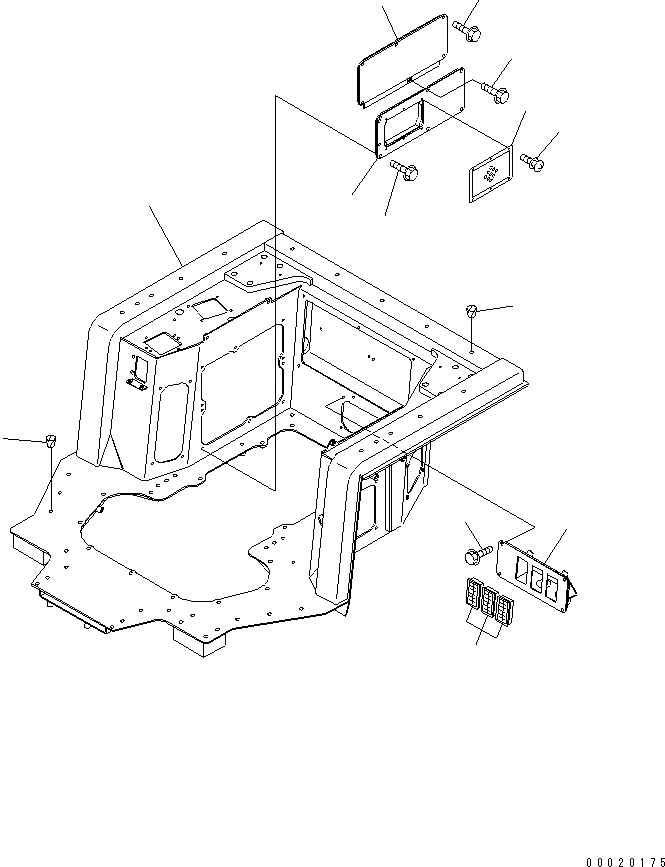 00020175