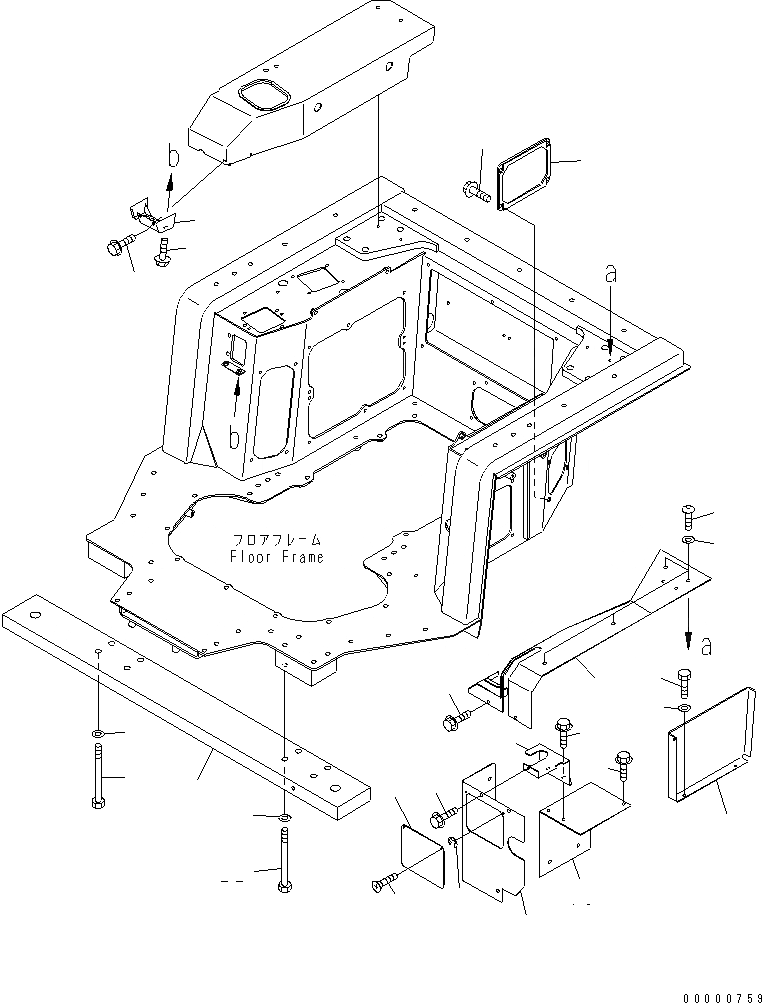 b

a

b

フロアフレーム
Floor Frame

a

00000759