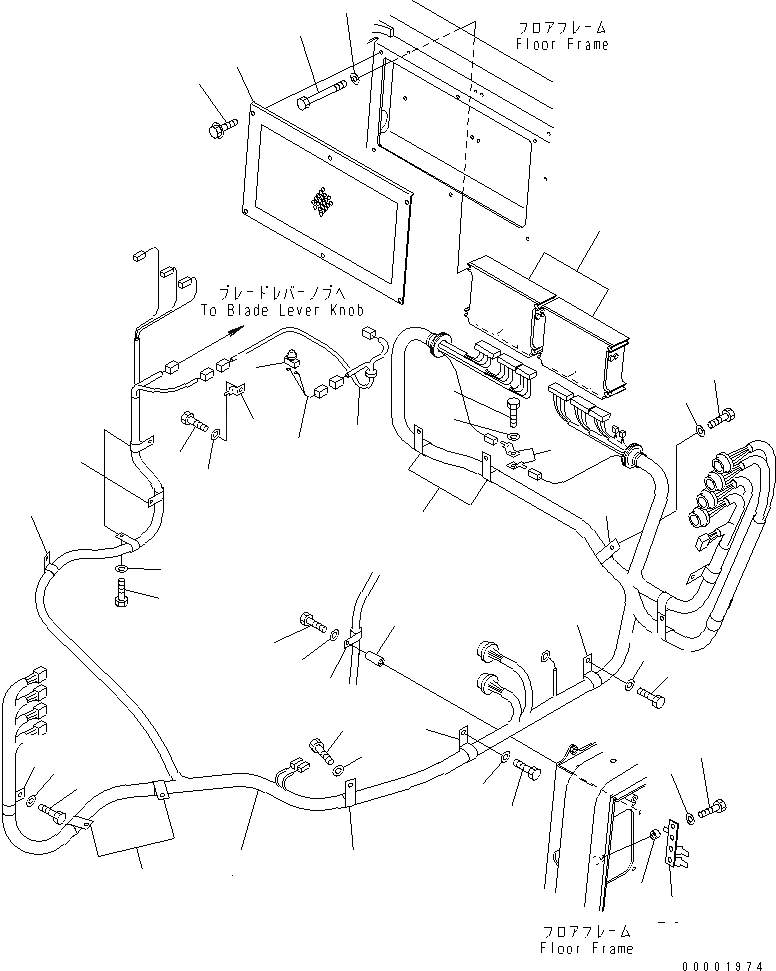 フロアフレーム
Floor Frame

ブレードレバーノブへ
To Blade Lever Knob

フロアフレーム
Floor Frame

00001974