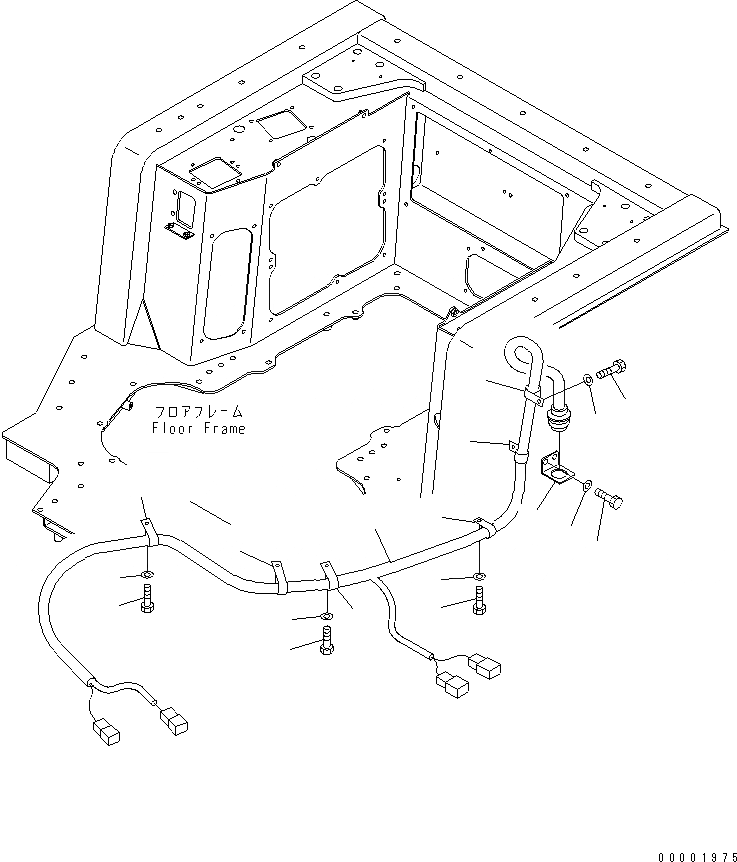 フロアフレーム
Floor Frame

00001975