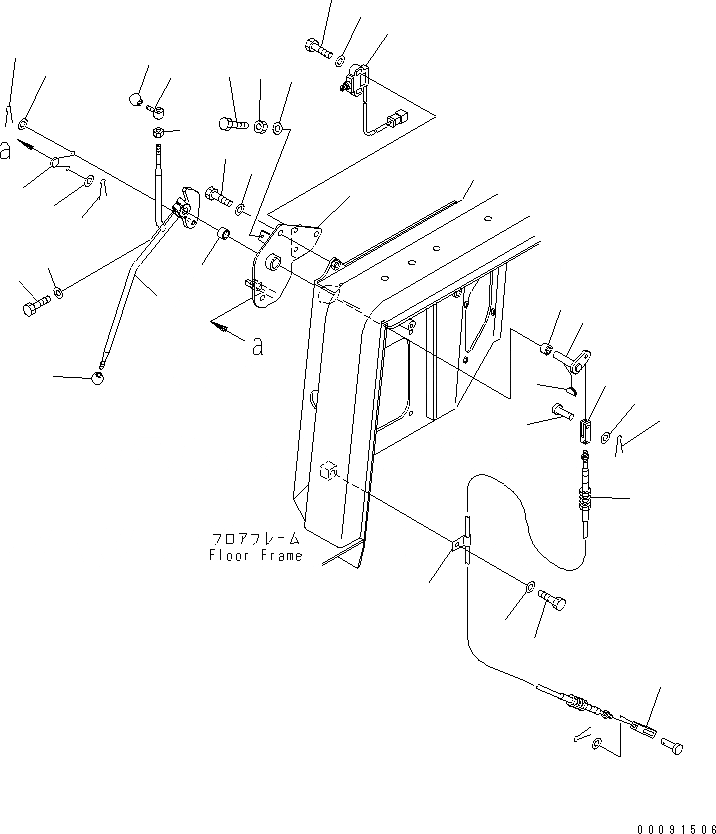 a

a

フロアフレーム
Floor Frame

00091506