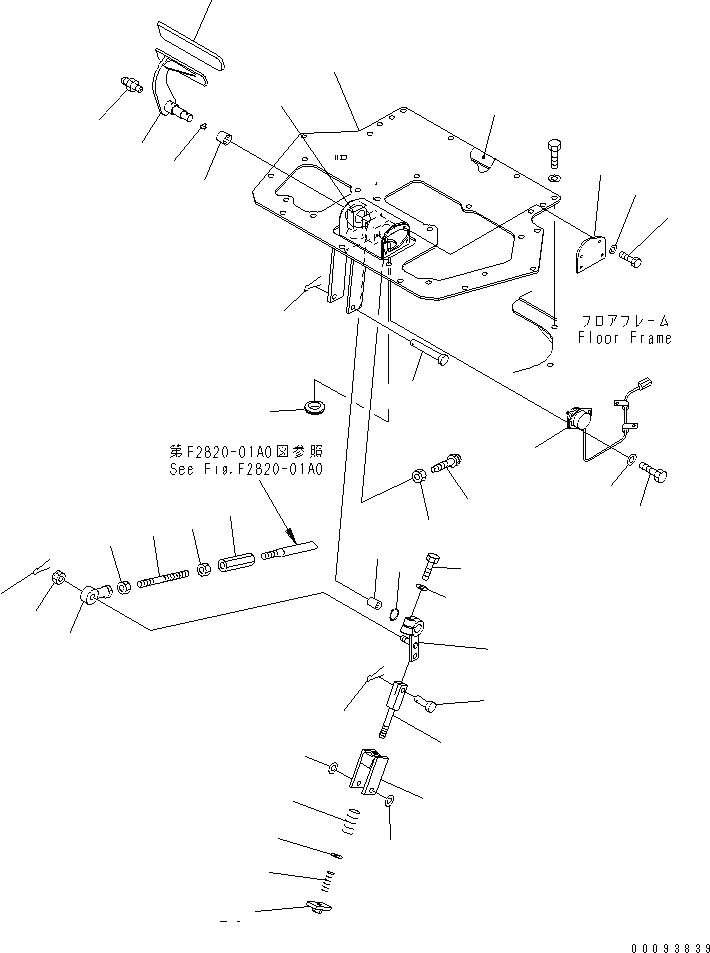 フロアフレーム
Floor Frame

第F2820-01A0図参照
See Fig.F2820-01A0

00093839