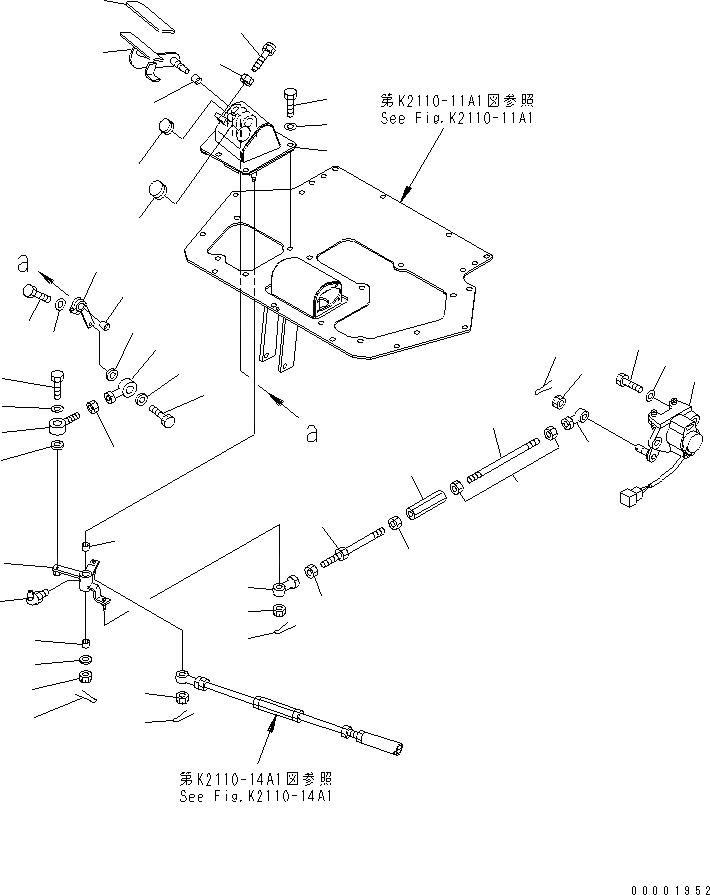 第K2110-11A1図参照
See Fig.K2110-11A1

a

a

第K2110-14A1図参照
See Fig.K2110-14A1

00001952