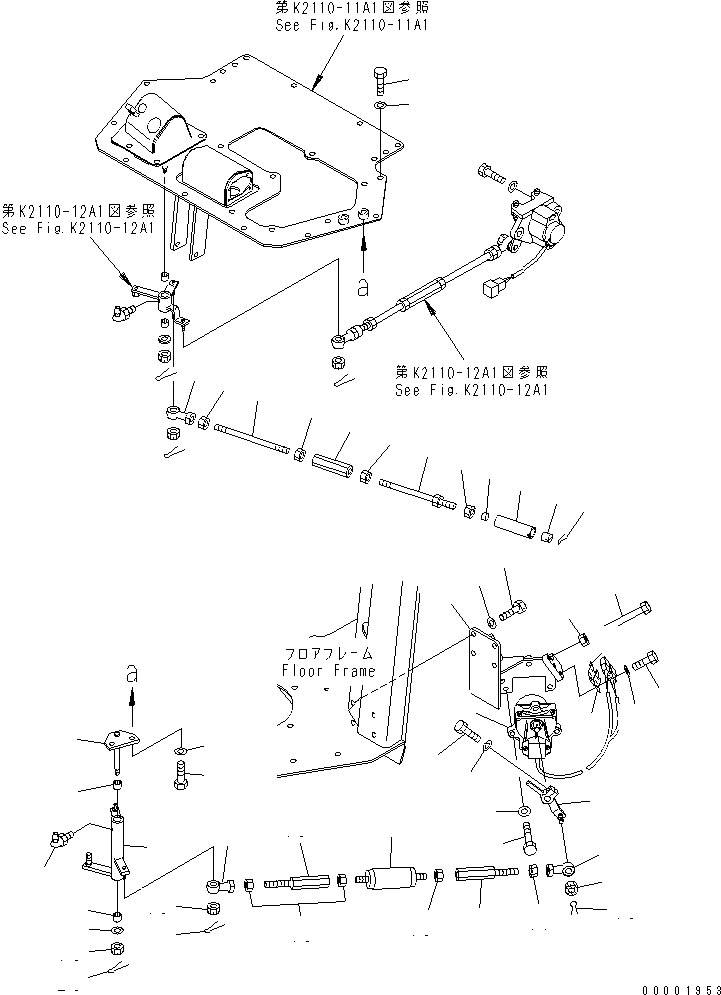 第K2110-11A1図参照
See Fig.K2110-11A1

第K2110-12A1図参照
See Fig.K2110-12A1

a

第K2110-12A1図参照
See Fig.K2110-12A1

フロアフレーム
Floor Frame

a

00001953