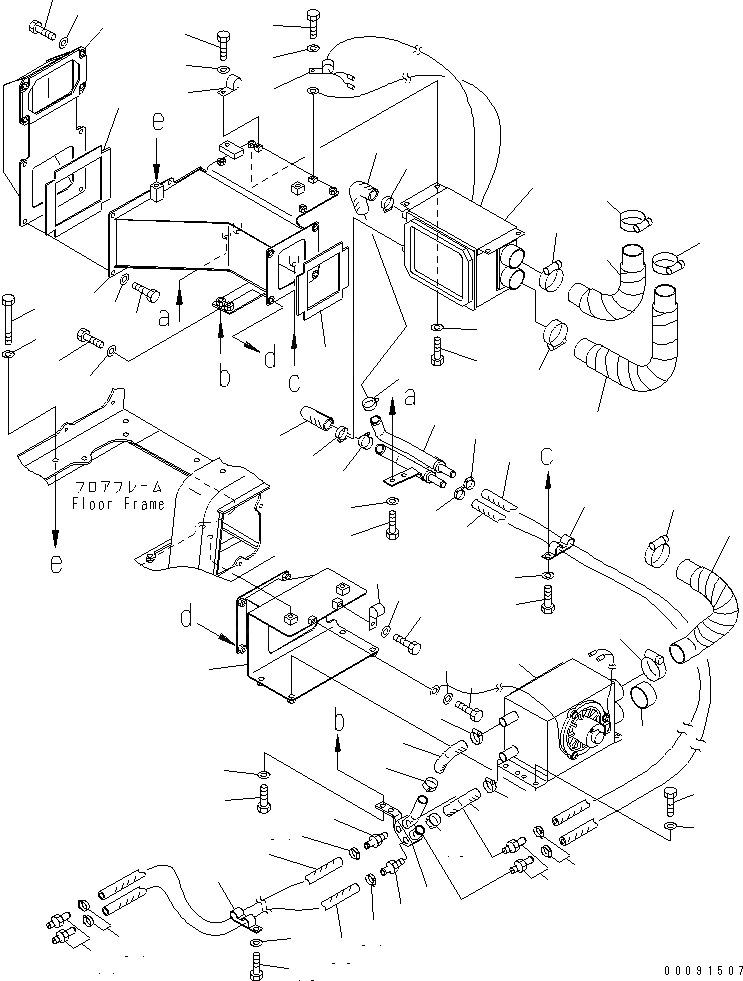 e
a
b
d
c
a
c
フロアフレーム
Floor Frame
e
d
b
00091507