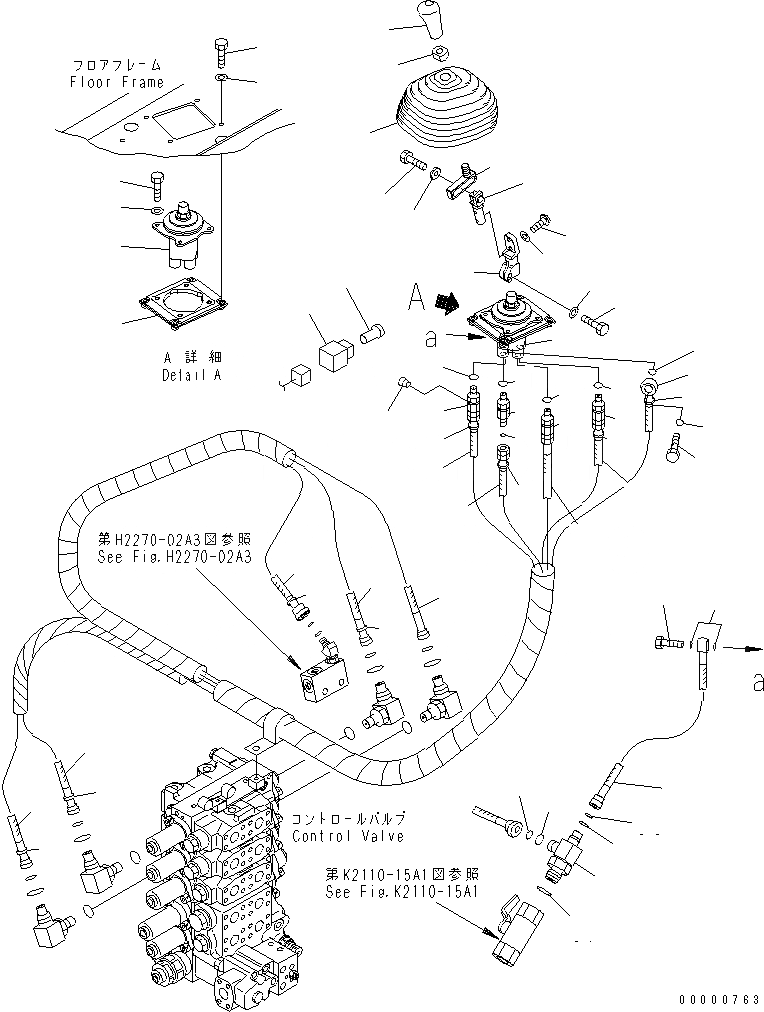 フロアフレーム
Floor Frame

A 詳細
Detail A

A

a

第H2270-02A3図参照
See Fig.H2270-02A3

a

コントロールバルブ
Control Valve

第K2110-15A1図参照
See Fig.K2110-15A1

00000763