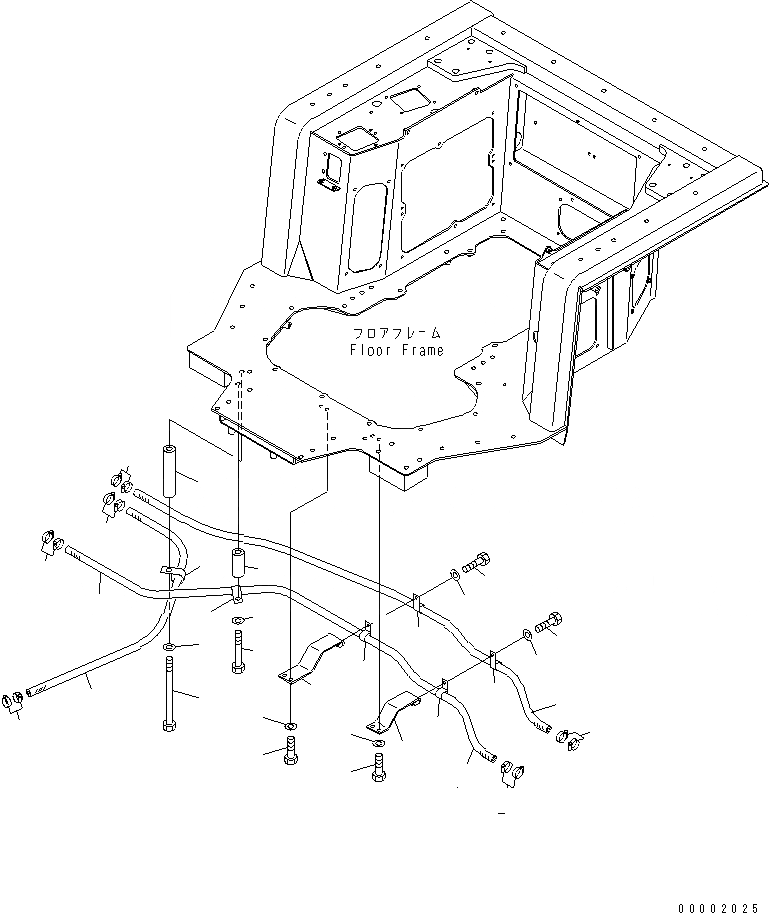 フロアフレーム
Floor Frame

00002025