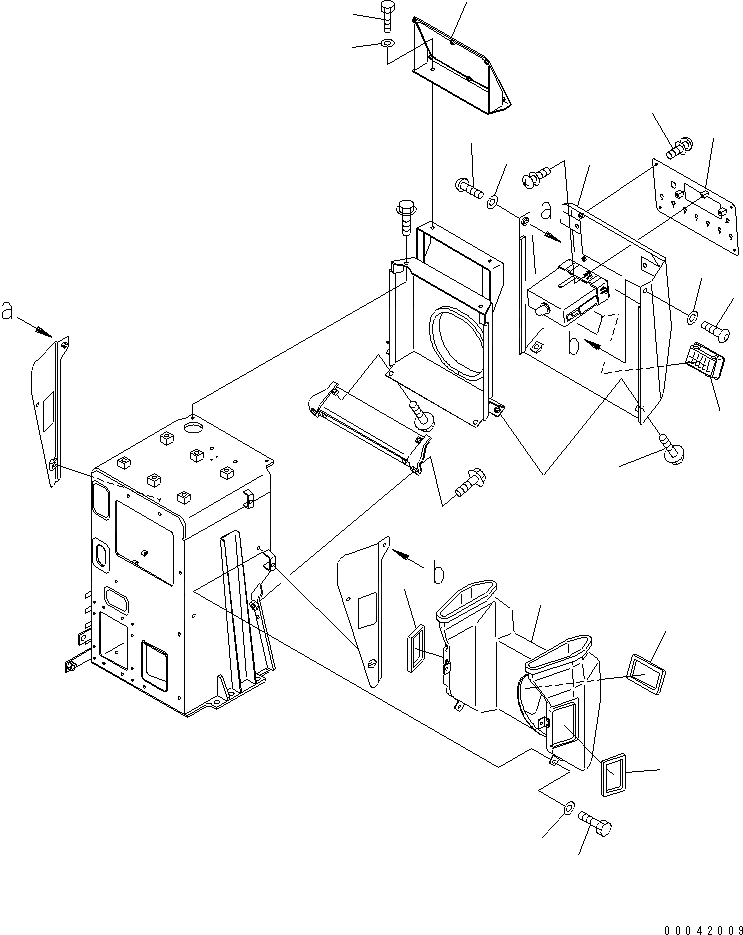 a

a

b

b

00042009