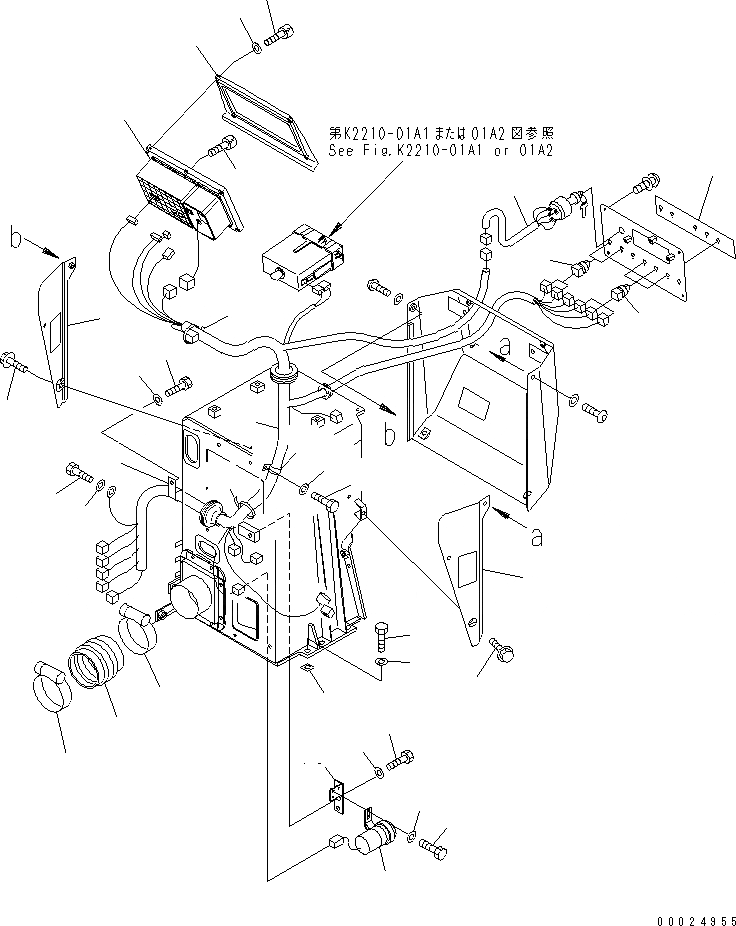 第K2210-01A1または01A2図参照
See Fig.K2210-01A1 or 01A2

b

a

b

a

00024955