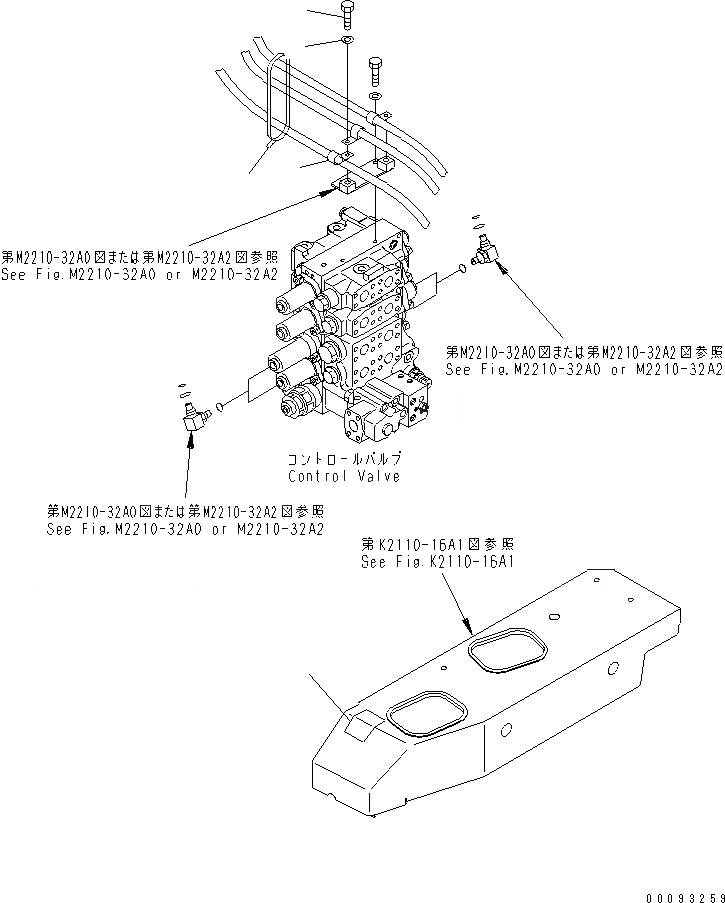 第M2210-32A0図または第M2210-32A2図参照
See Fig.M2210-32A0 or M2210-32A2

第M2210-32A0図または第M2210-32A2図参照
See Fig.M2210-32A0 or M2210-32A2

コントロールバルブ
Control Valve

第M2210-32A0図または第M2210-32A2図参照
See Fig.M2210-32A0 or M2210-32A2

第K2110-16A1図参照
See Fig.K2110-16A1

00093259