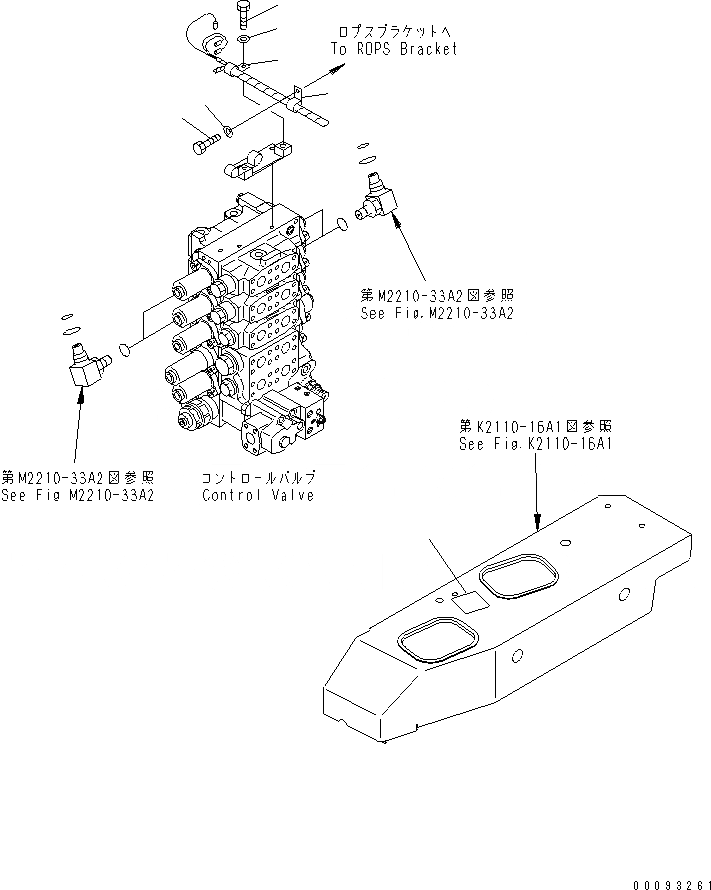 ロプスブラケットへ
To ROPS Bracket

第M2210-33A2図参照
See Fig.M2210-33A2

第M2210-33A2図参照
See Fig M2210-33A2

コントロールバルブ
Control Valve

第K2110-16A1図参照
See Fig.K2110-16A1

00093261