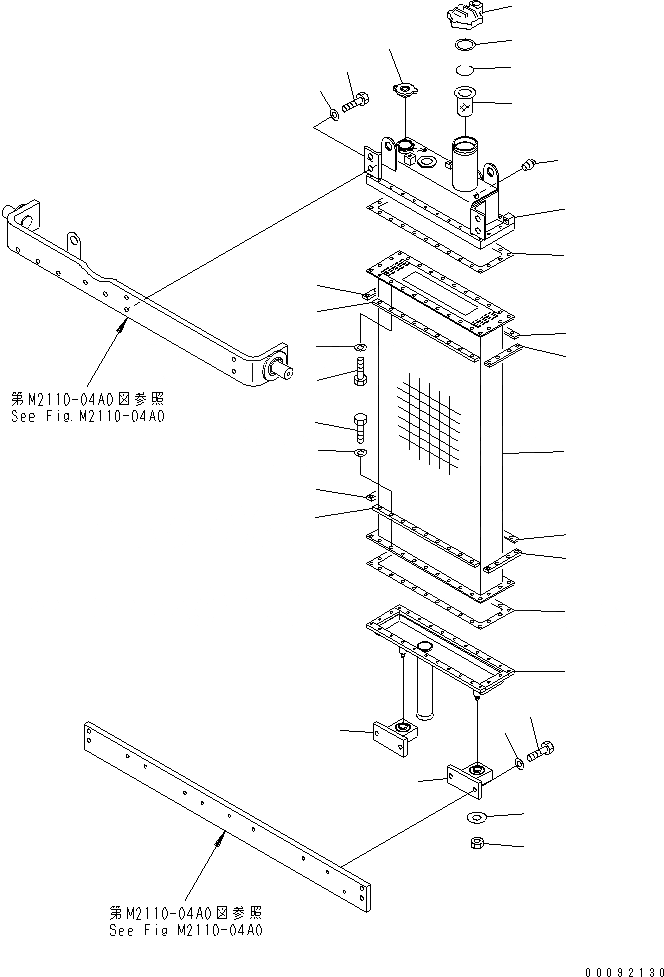 第M2110-04A0図参照
See Fig.M2110-04A0

第M2110-04A0図参照
See Fig M2110-04A0

00092130