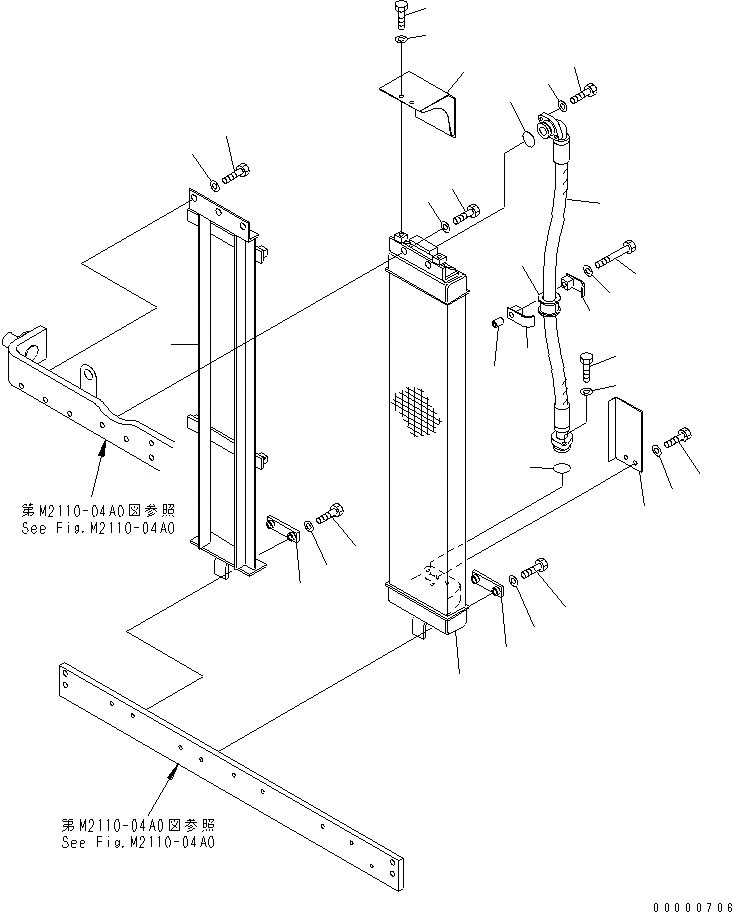 第M2110-04A0図参照
See Fig.M2110-04A0

第M2110-04A0図参照
See Fig.M2110-04A0

00000706