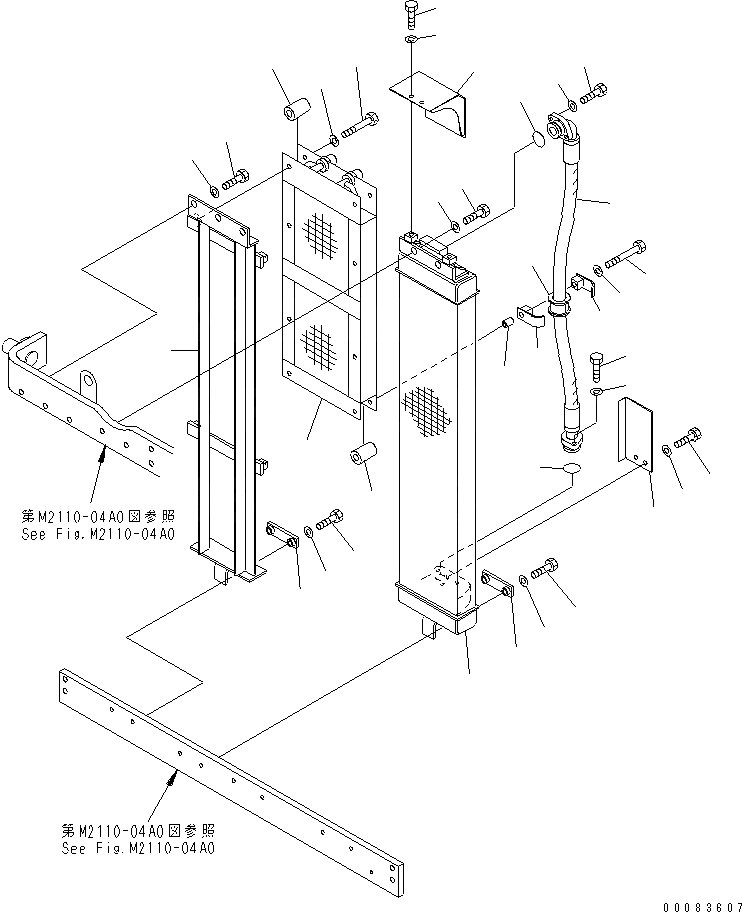 第M2110-04A0図参照
See Fig.M2110-04A0

第M2110-04A0図参照
See Fig.M2110-04A0

00083607