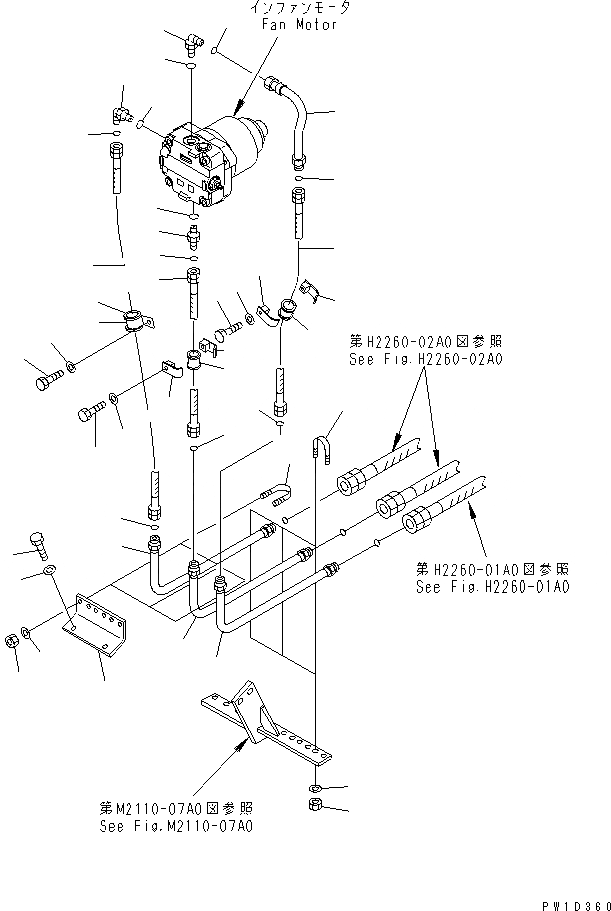 インファンモータ
Fan Motor

第H2260-02A0図参照
See Fig.H2260-02A0

第H2260-01A0図参照
See Fig.H2260-01A0

第M2110-07A0図参照
See Fig.M2110-07A0

PW1D360