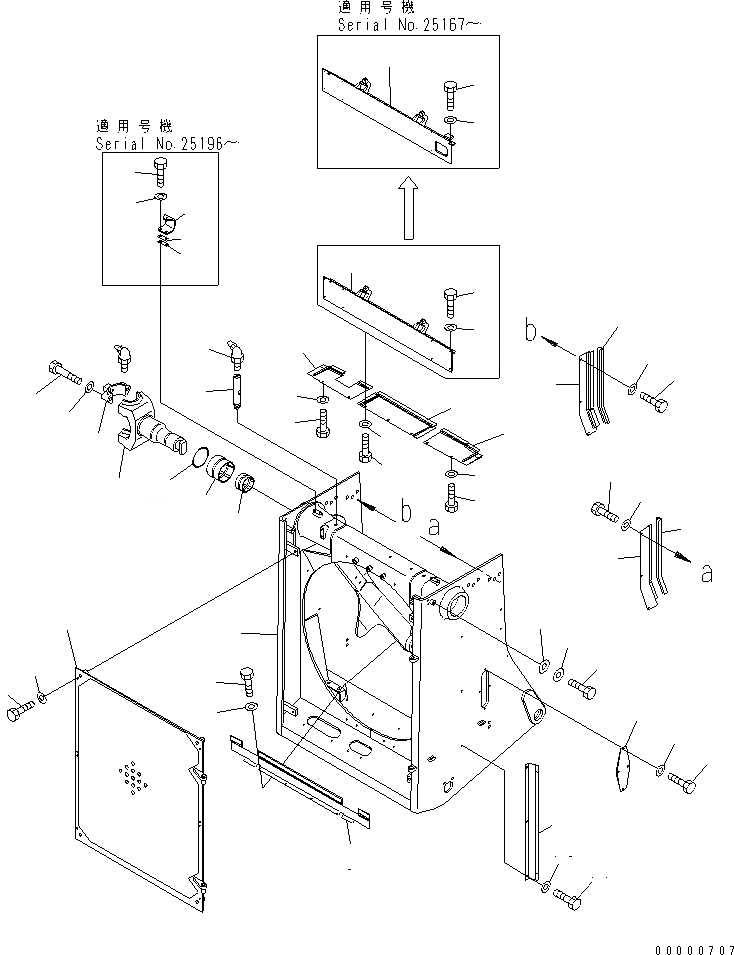 適用号機
Serial No.25167～

適用号機
Serial No.25196～

b

b

a

a

00000707