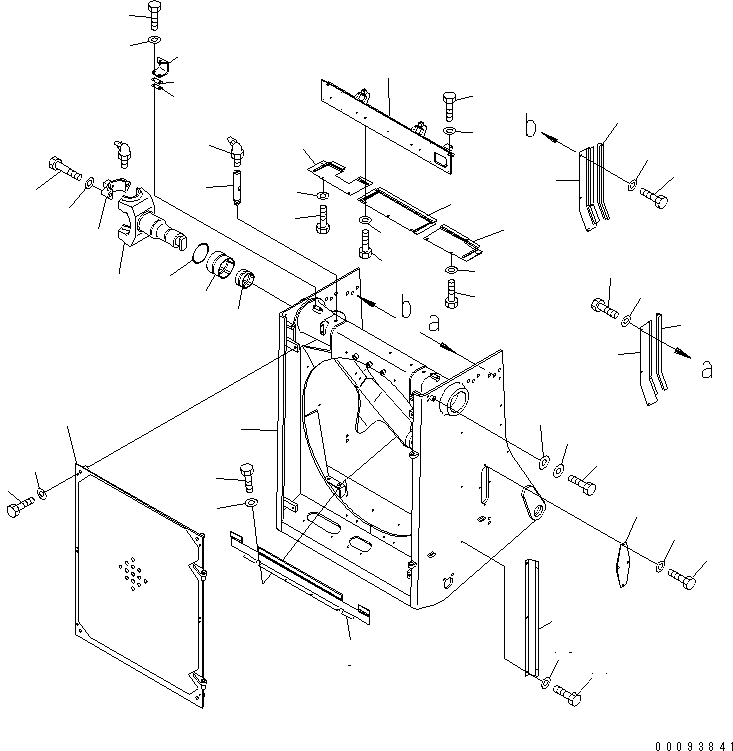 b
b
a
a
00093841