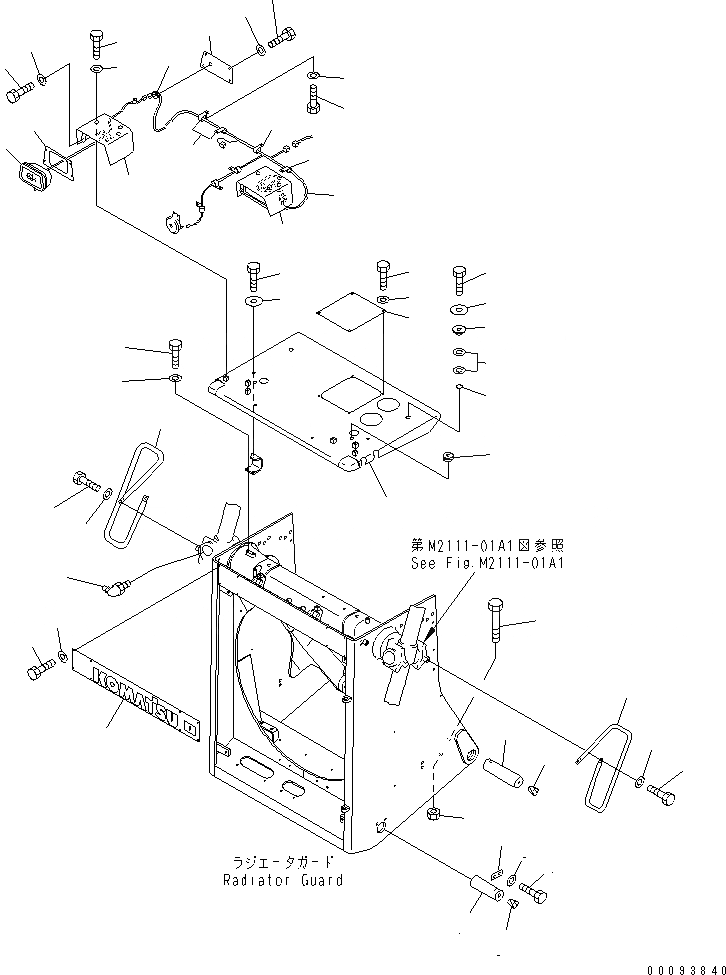 第M2111-01A1図参照
See Fig.M2111-01A1

KOMATSU

ラジエータガード
Radiator Guard

00093840