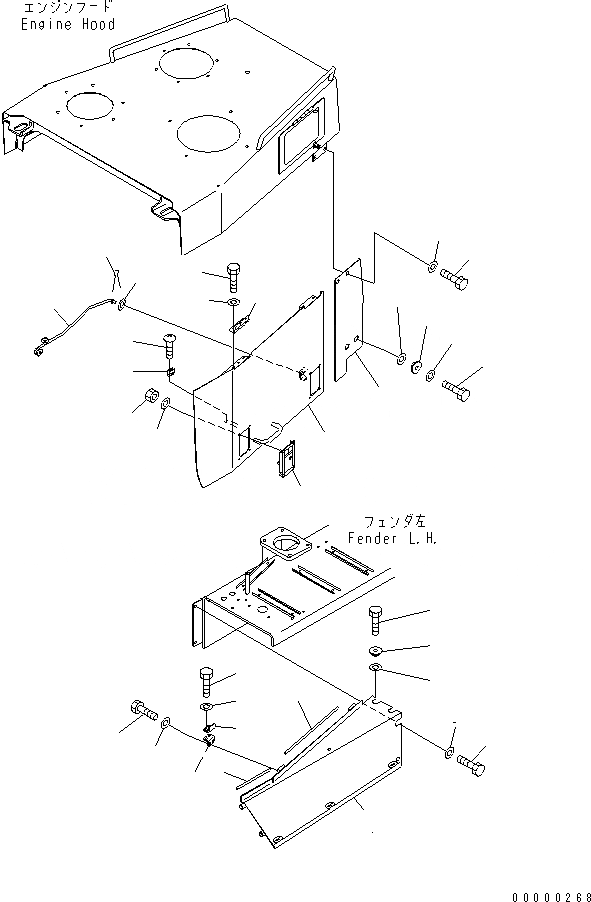 エンジンフード
Engine Hood

フェンダ左
Fender L.H.

00000268