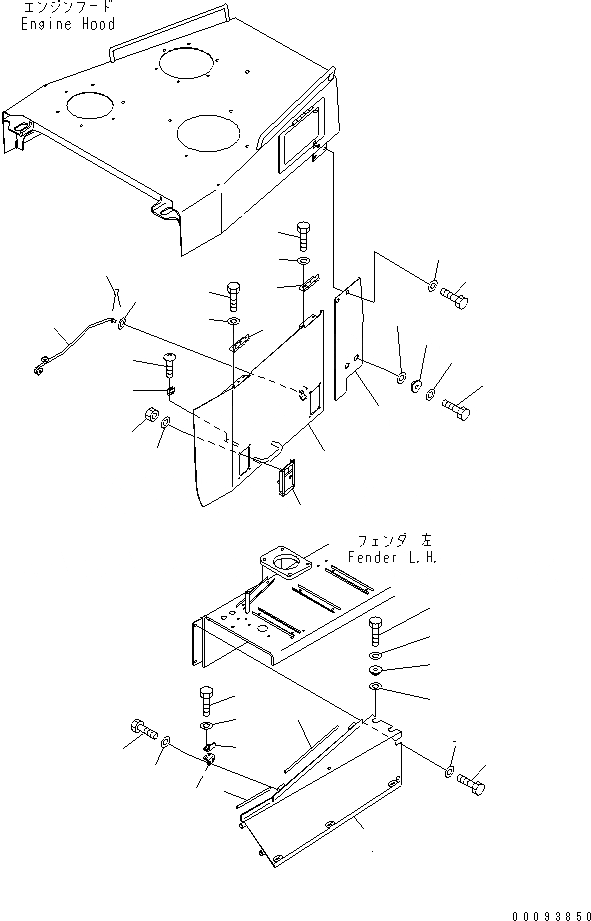 エンジンフード
Engine Hood

フェンダ 左
Fender L.H.

00093850