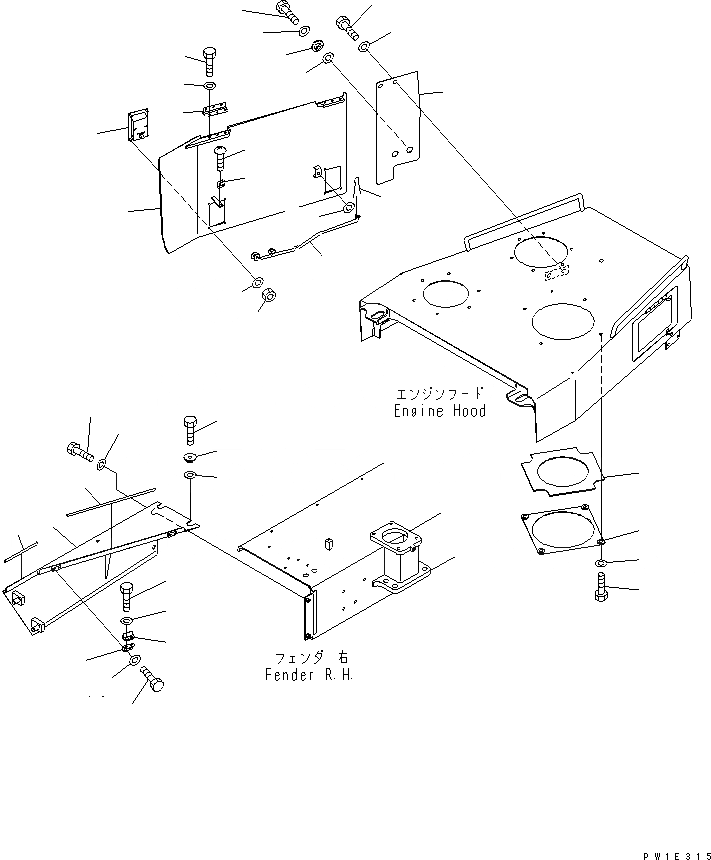 エンジンフード
Engine Hood

フェンダ 右
Fender R.H.

PW1E315