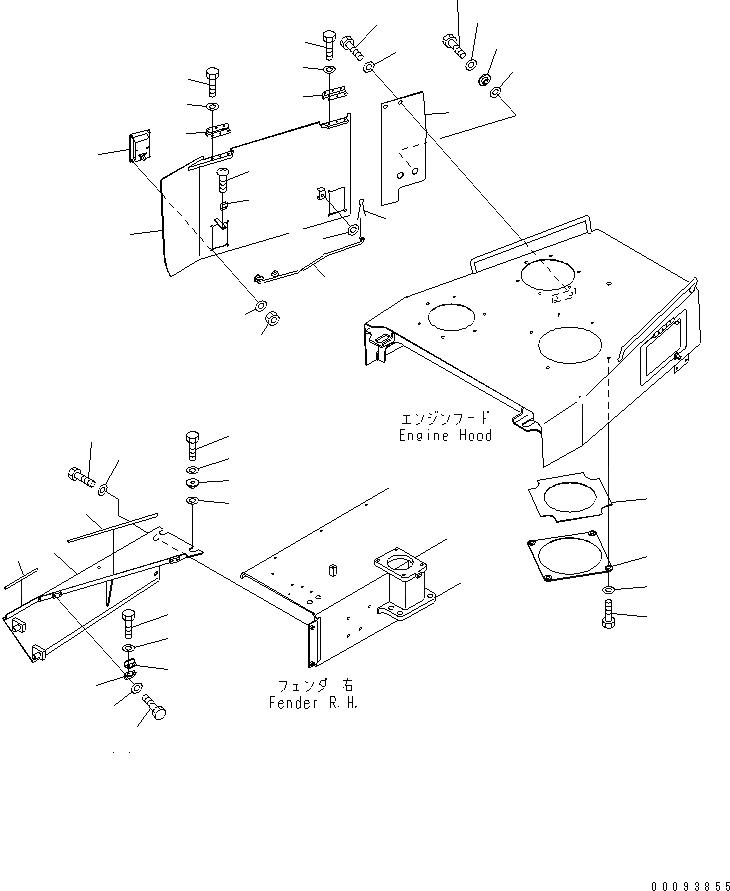 エンジンフード
Engine Hood

フェンダ 右
Fender R.H.

00093855