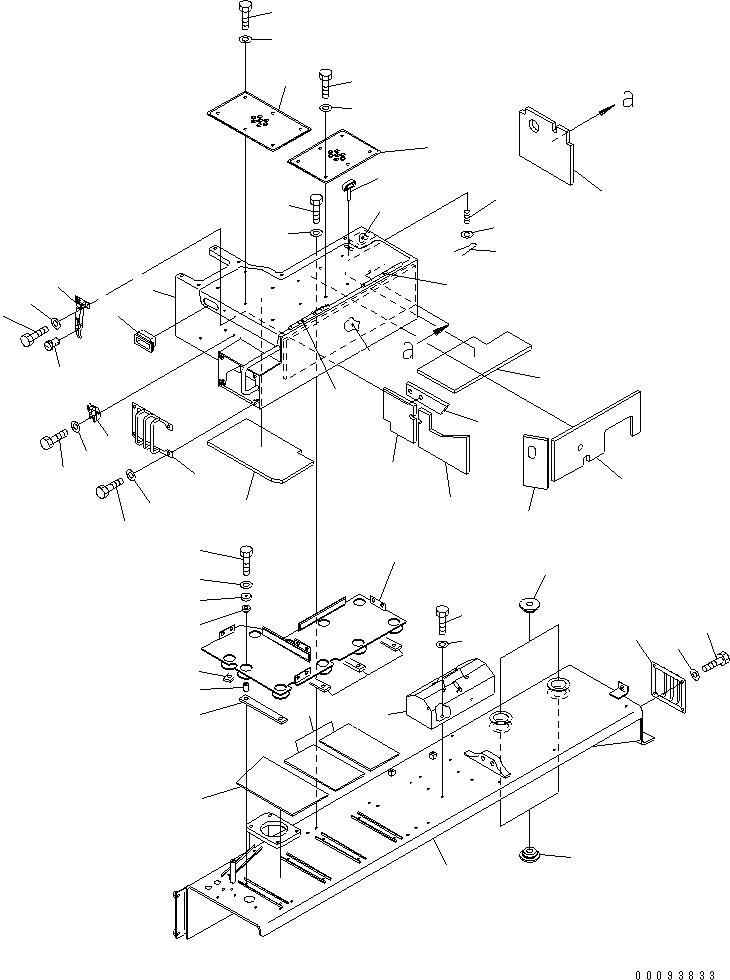 a

a

00093833