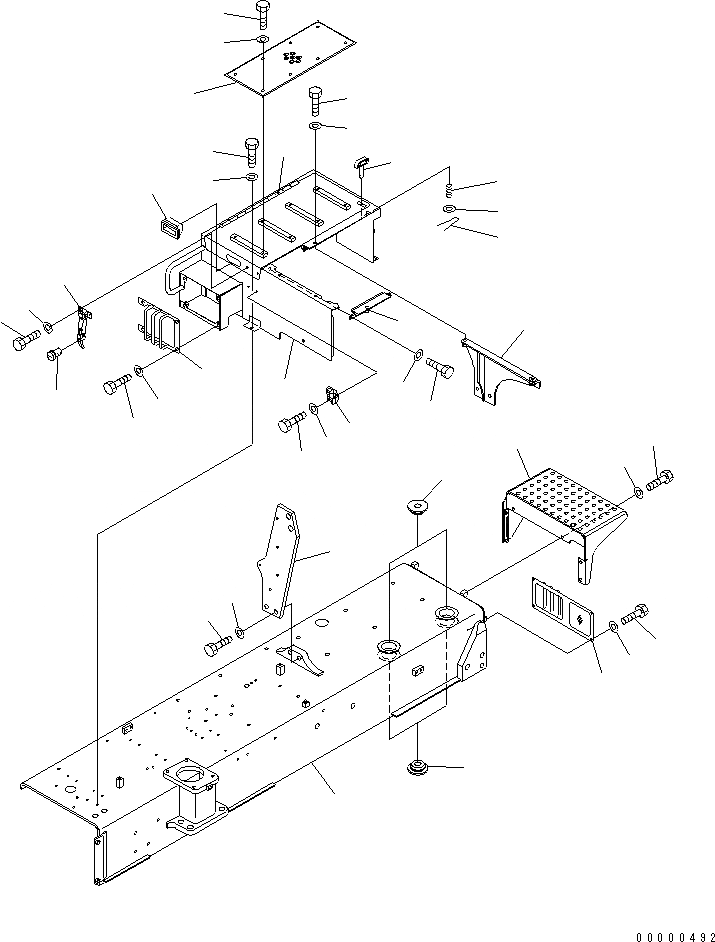 00000492