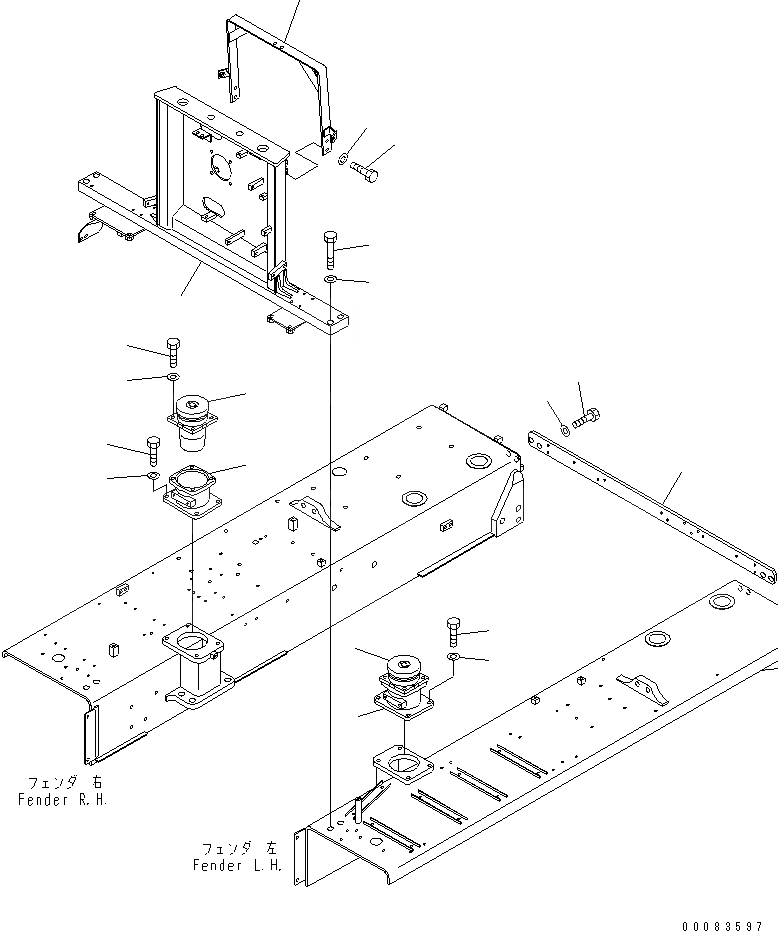 フェンダ 右
Fender R.H.

フェンダ 左
Fender L.H.

00083597