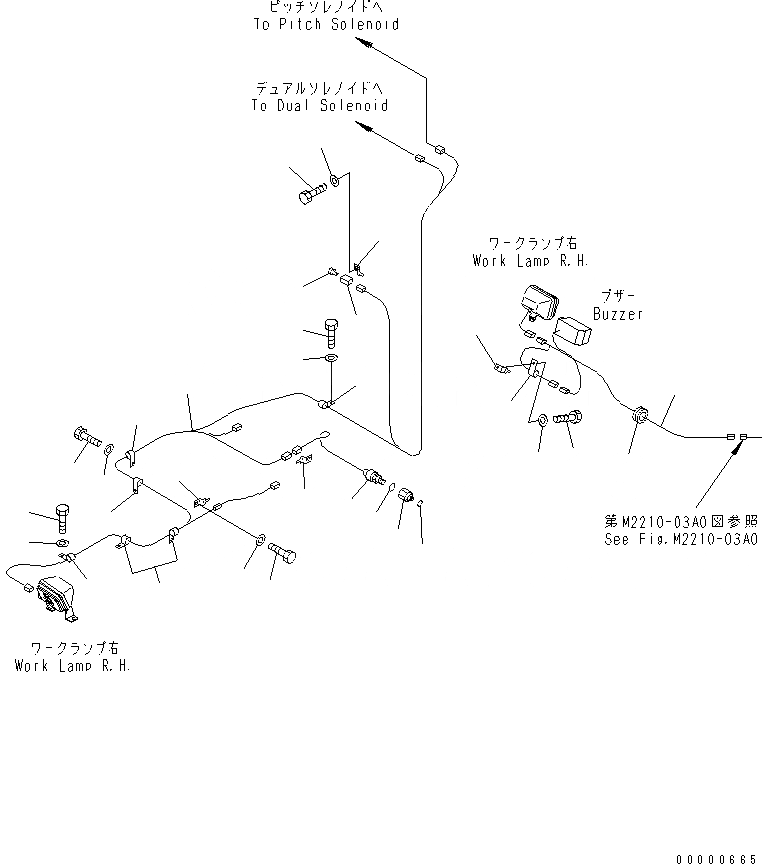 ピッチソレノイドへ
To Pitch Solenoid

デュアルソレノイドへ
To Dual Solenoid

ワークランプ右
Work Lamp R.H.

ブザー
Buzzer

第M2210-03A0図参照
See Fig.M2210-03A0

ワークランプ右
Work Lamp R.H.

00000665