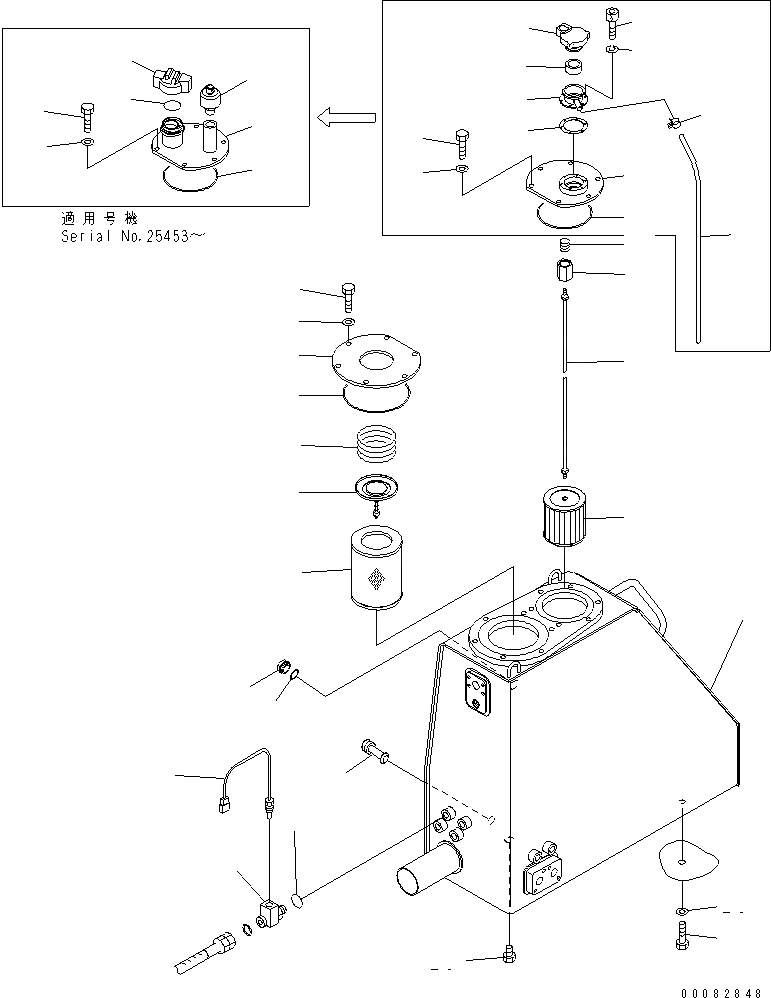 適用号機
Serial No.25453～

00082848